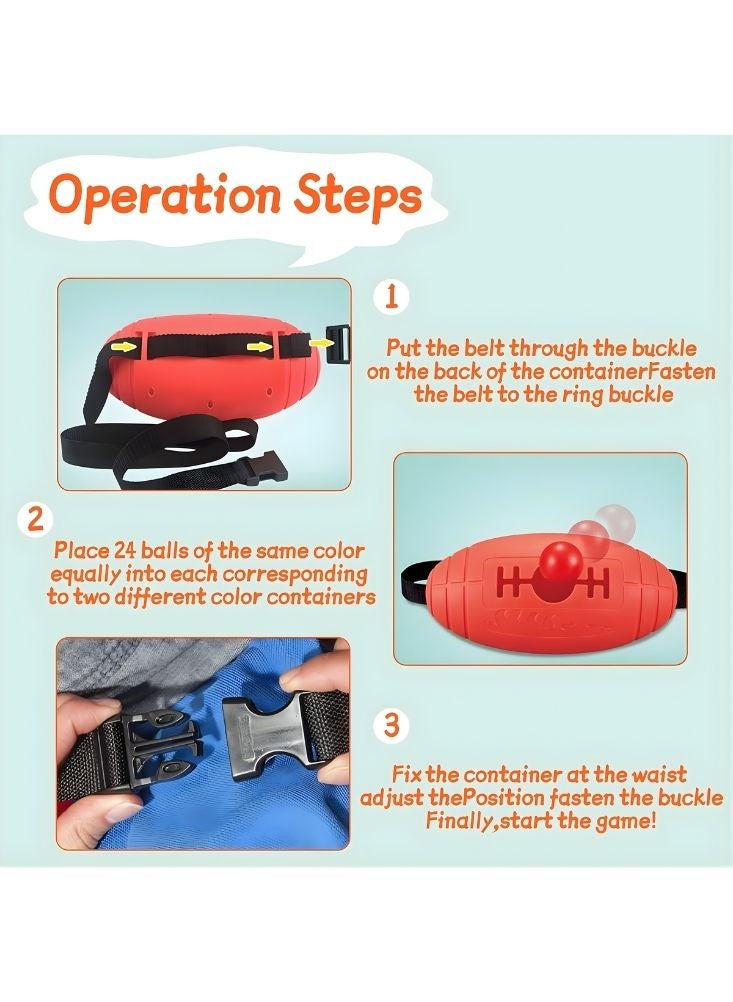 Operation Steps

1

Put the belt through the buckle on the back of the containerFasten the belt to the ring buckle

2

Place 24 balls of the same color equally into each corresponding to two different color containers

3

Fix the container at the waist adjust thePosition fasten the buckle Finally,start the game!